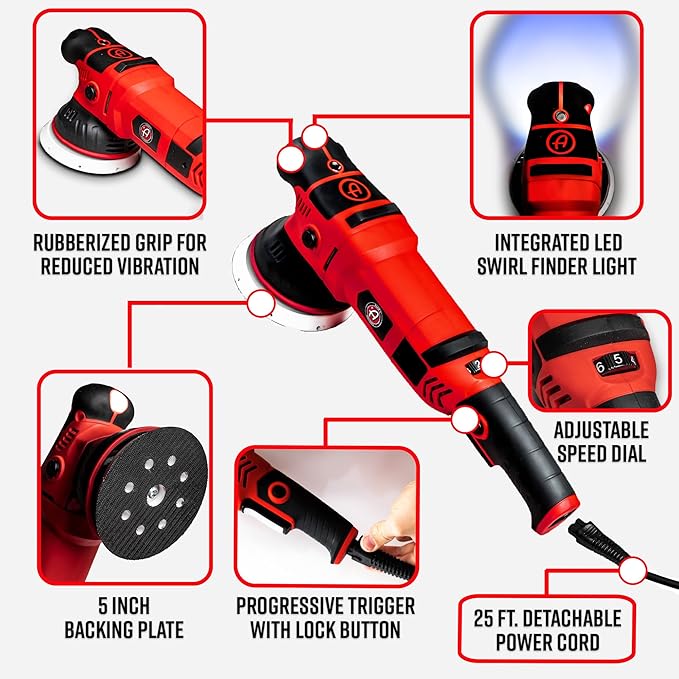 RUBBERIZED GRIP FOR REDUCED VIBRATION

INTEGRATED LED SWIRL FINDER LIGHT

6 5

ADJUSTABLE SPEED DIAL

5 INCH BACKING PLATE

PROGRESSIVE TRIGGER WITH LOCK BUTTON

25 FT. DETACHABLE POWER CORD